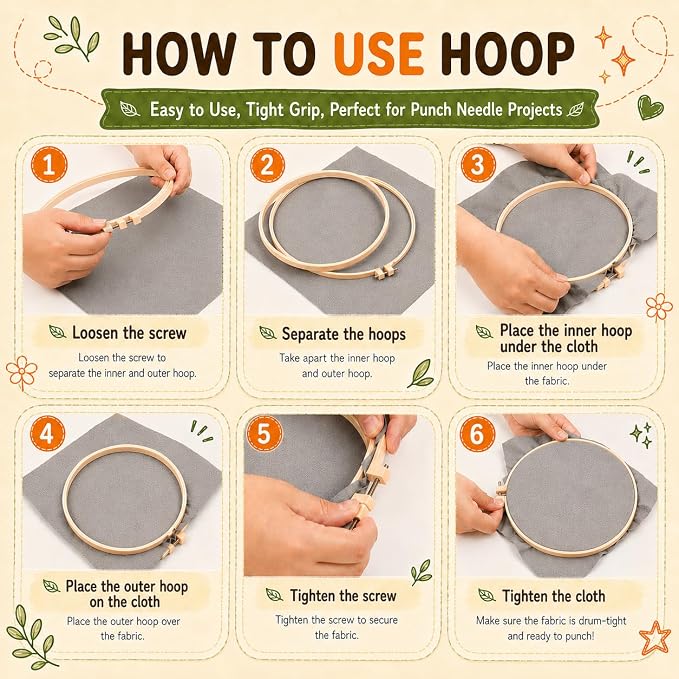 HOW TO USE HOOP

Easy to Use, Tight Grip, Perfect for Punch Needle Projects

1

Loosen the screw

Loosen the screw to separate the inner and outer hoop.

2

Separate the hoops

Take apart the inner hoop and outer hoop.

3

Place the inner hoop under the cloth

Place the inner hoop under the fabric.

4

Place the outer hoop on the cloth

Place the outer hoop over the fabric.

5

Tighten the screw

Tighten the screw to secure the fabric.

6

Tighten the cloth

Make sure the fabric is drum-tight and ready to punch!