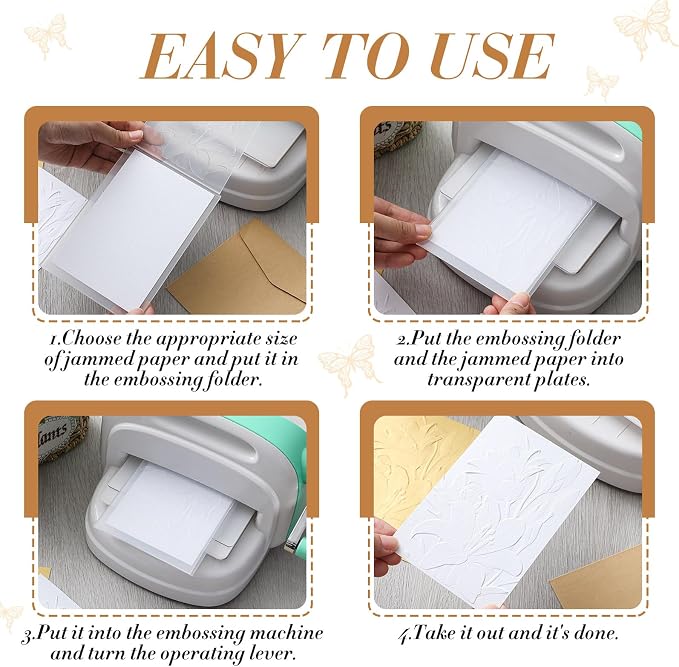 EASY TO USE

1.Choose the appropriate size of jammed paper and put it in the embossing folder.

2.Put the embossing folder and the jammed paper into transparent plates.

3.Put it into the embossing machine and turn the operating lever.

4.Take it out and it's done.