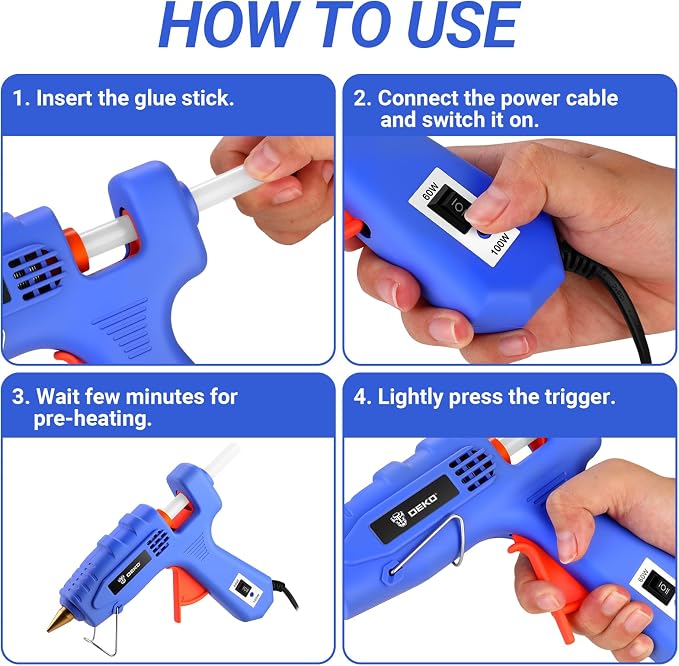 HOW TO USE

1. Insert the glue stick.

2. Connect the power cable and switch it on.

60W
100W

3. Wait few minutes for pre-heating.

DEKO

4. Lightly press the trigger.

DEKO

60W