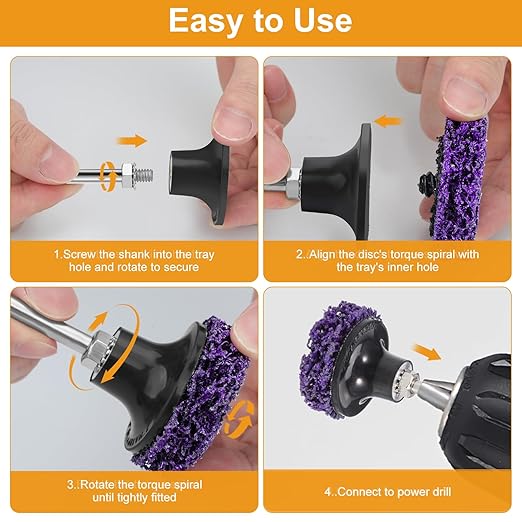 Easy to Use

1.Screw the shank into the tray hole and rotate to secure

2..Align the disc's torque spiral with the tray's inner hole

3..Rotate the torque spiral until tightly fitted

4..Connect to power drill