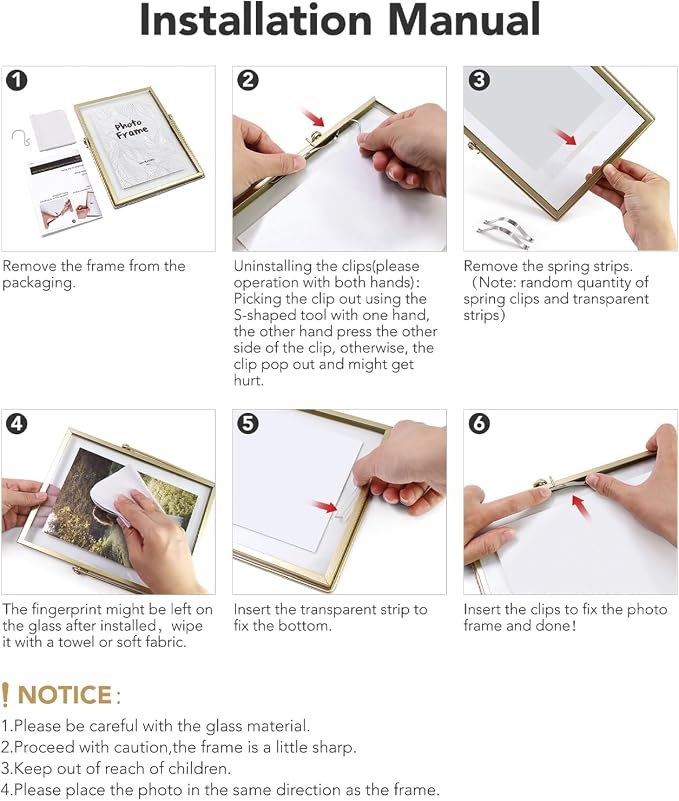 Installation Manual

1

Photo Frame

Remove the frame from the packaging.

2

Uninstalling the clips(please operation with both hands): Picking the clip out using the S-shaped tool with one hand, the other hand press the other side of the clip, otherwise, the clip pop out and might get hurt.

3

Remove the spring strips. (Note: random quantity of spring clips and transparent strips)

4

The fingerprint might be left on the glass after installed, wipe it with a towel or soft fabric.

5

Insert the transparent strip to fix the bottom.

6

Insert the clips to fix the photo frame and done!

! NOTICE:

1.Please be careful with the glass material.
2.Proceed with caution,the frame is a little sharp.
3.Keep out of reach of children.
4.Please place the photo in the same direction as the frame.