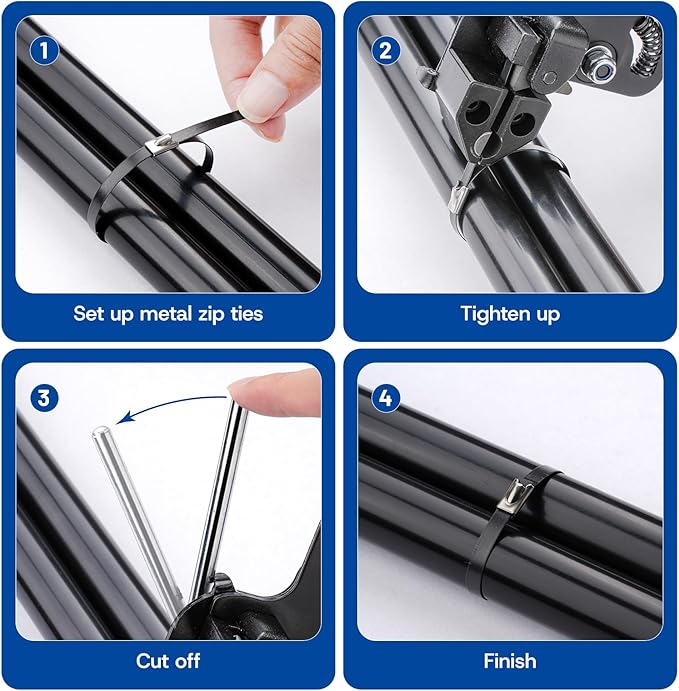 1
Set up metal zip ties

2
Tighten up

3
Cut off

4
Finish