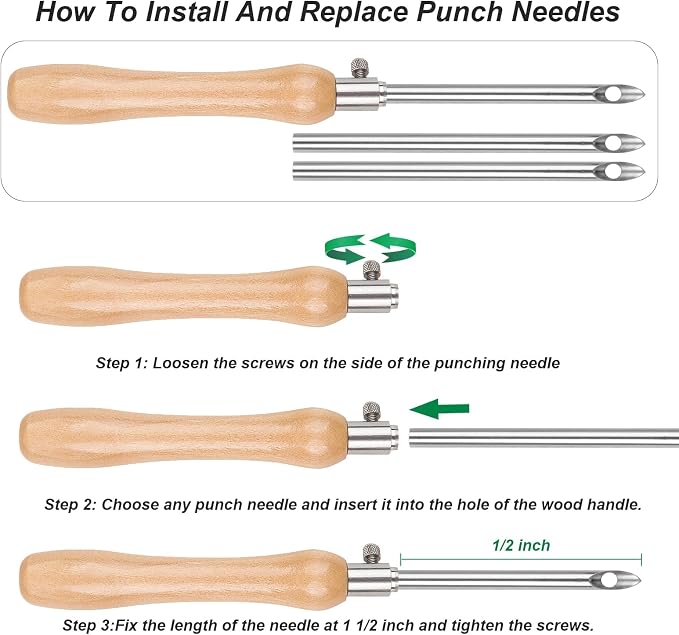 How To Install And Replace Punch Needles

Step 1: Loosen the screws on the side of the punching needle

Step 2: Choose any punch needle and insert it into the hole of the wood handle.

1/2 inch

Step 3:Fix the length of the needle at 1 1/2 inch and tighten the screws.