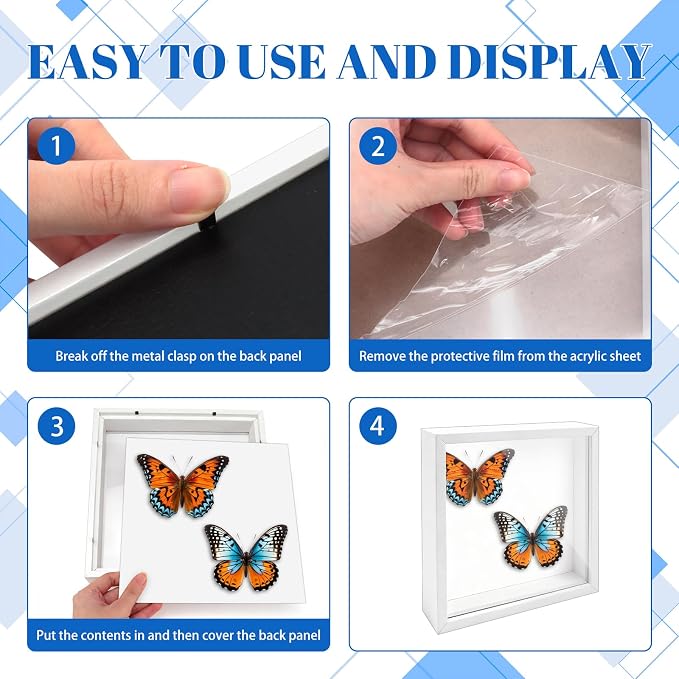 EASY TO USE AND DISPLAY

1

Break off the metal clasp on the back panel

2

Remove the protective film from the acrylic sheet

3

Put the contents in and then cover the back panel

4