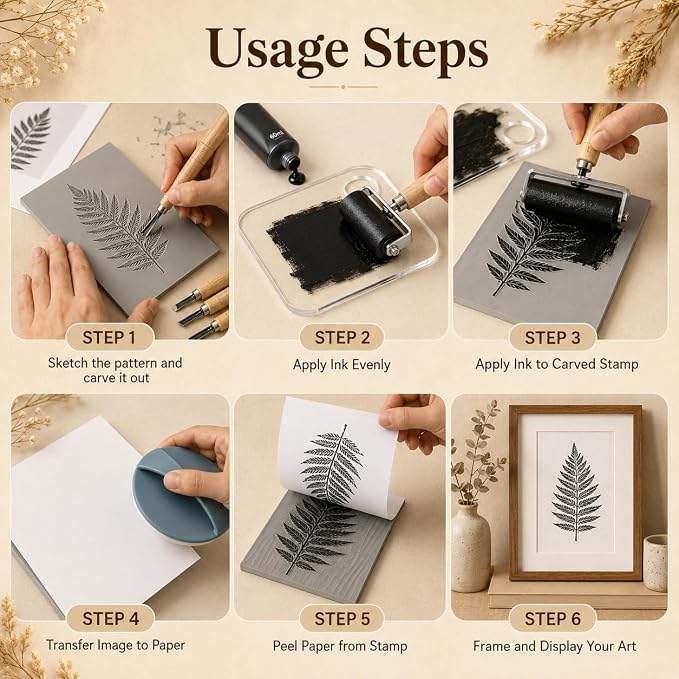 Usage Steps

60ml

STEP 1
Sketch the pattern and carve it out

STEP 2
Apply Ink Evenly

STEP 3
Apply Ink to Carved Stamp

STEP 4
Transfer Image to Paper

STEP 5
Peel Paper from Stamp

STEP 6
Frame and Display Your Art