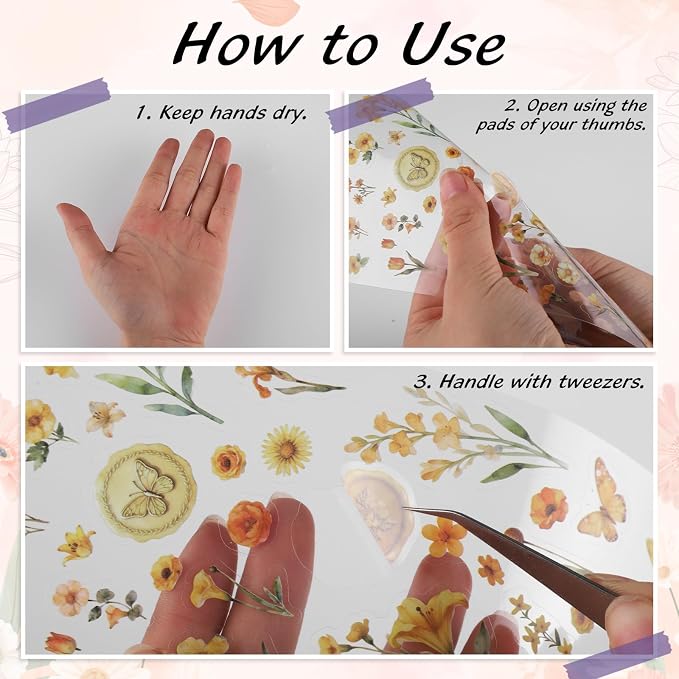 How to Use

1. Keep hands dry.

2. Open using the pads of your thumbs.

3. Handle with tweezers.