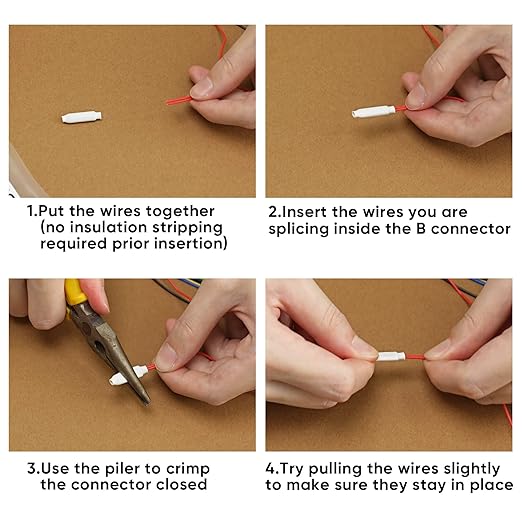 1.Put the wires together (no insulation stripping required prior insertion)

2.Insert the wires you are splicing inside the B connector

3.Use the piler to crimp the connector closed

4.Try pulling the wires slightly to make sure they stay in place