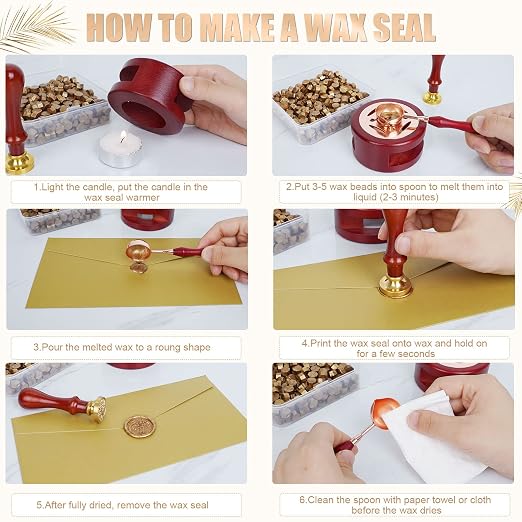 HOW TO MAKE A WAX SEAL

1.Light the candle, put the candle in the wax seal warmer

2.Put 3-5 wax beads into spoon to melt them into liquid (2-3 minutes)

3.Pour the melted wax to a roung shape

4.Print the wax seal onto wax and hold on for a few seconds

5.After fully dried, remove the wax seal

6.Clean the spoon with paper towel or cloth before the wax dries