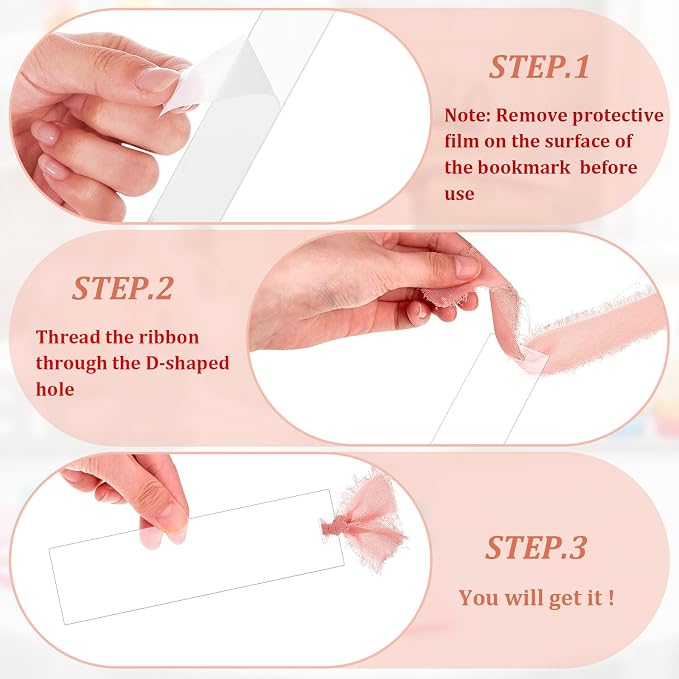 STEP.1

Note: Remove protective film on the surface of the bookmark  before use

STEP.2

Thread the ribbon through the D-shaped hole

STEP.3

You will get it !