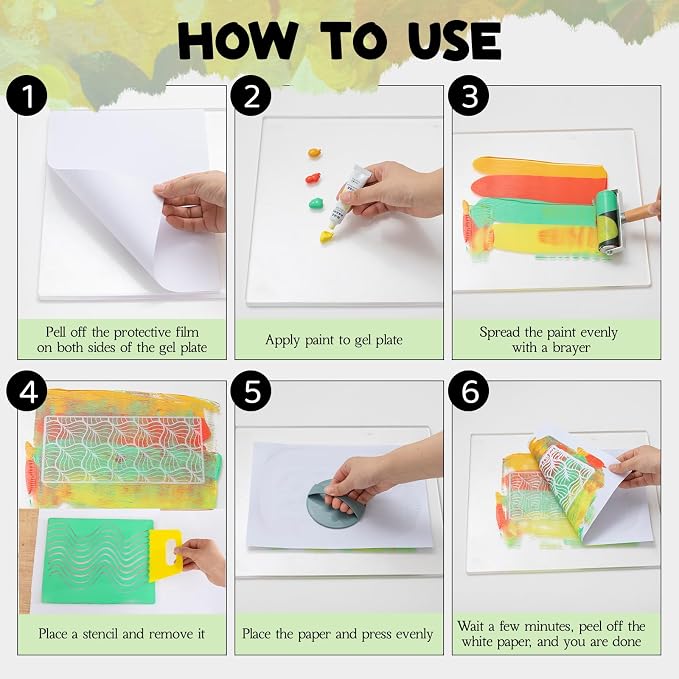 HOW TO USE

1

Pell off the protective film on both sides of the gel plate

2

Apply paint to gel plate

3

Spread the paint evenly with a brayer

4

Place a stencil and remove it

5

Place the paper and press evenly

6

Wait a few minutes, peel off the white paper, and you are done