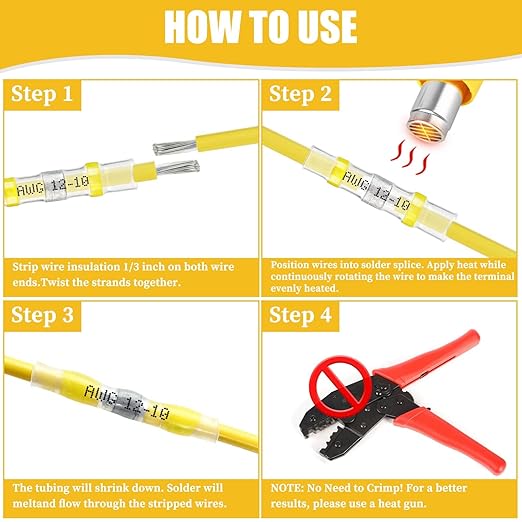 HOW TO USE

Step 1

AWG 12-10

Strip wire insulation 1/3 inch on both wire ends.Twist the strands together.

Step 2

AWG 12-10

Position wires into solder splice. Apply heat while continuously rotating the wire to make the terminal evenly heated.

Step 3

AWG 12-10

The tubing will shrink down. Solder will meltand flow through the stripped wires.

Step 4

NOTE: No Need to Crimp! For a better results, please use a heat gun.