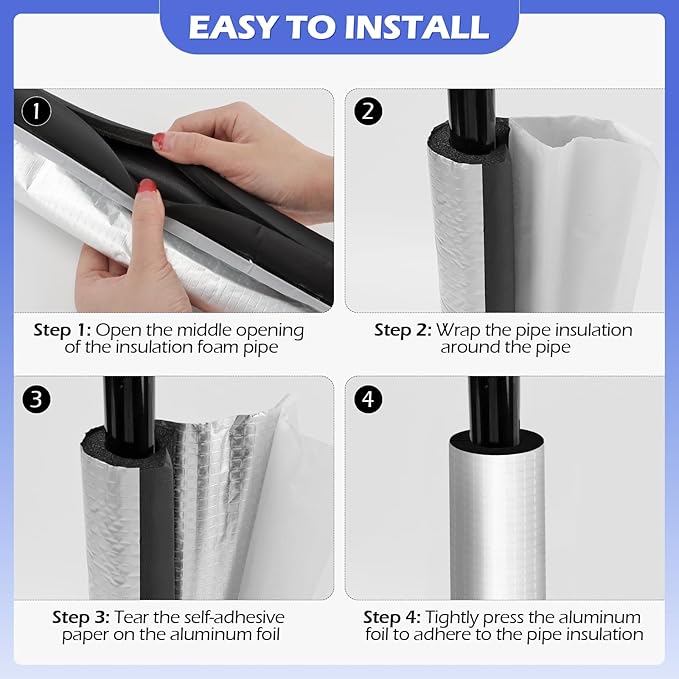 EASY TO INSTALL

1

Step 1: Open the middle opening of the insulation foam pipe

2

Step 2: Wrap the pipe insulation around the pipe

3

Step 3: Tear the self-adhesive paper on the aluminum foil

4

Step 4: Tightly press the aluminum foil to adhere to the pipe insulation