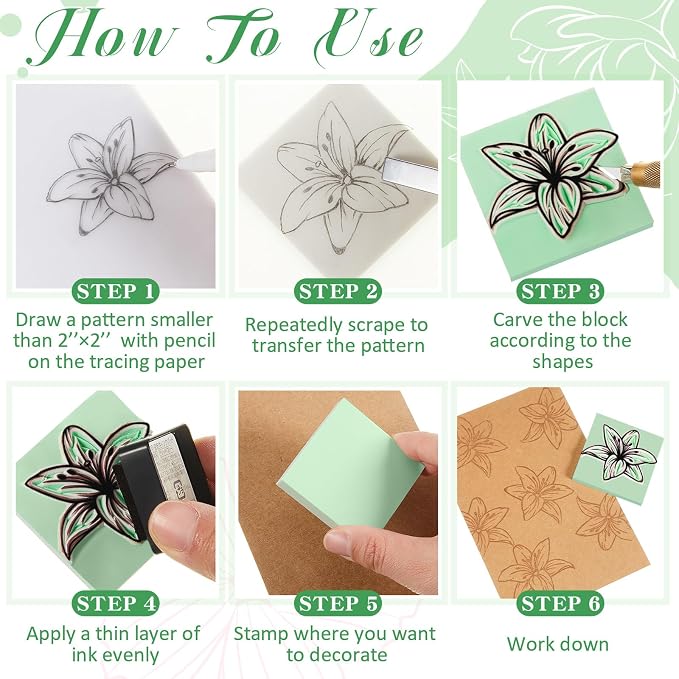 How To Use

STEP 1
Draw a pattern smaller than 2''×2'' with pencil on the tracing paper

STEP 2
Repeatedly scrape to transfer the pattern

STEP 3
Carve the block according to the shapes

STEP 4
Apply a thin layer of ink evenly

STEP 5
Stamp where you want to decorate

STEP 6
Work down