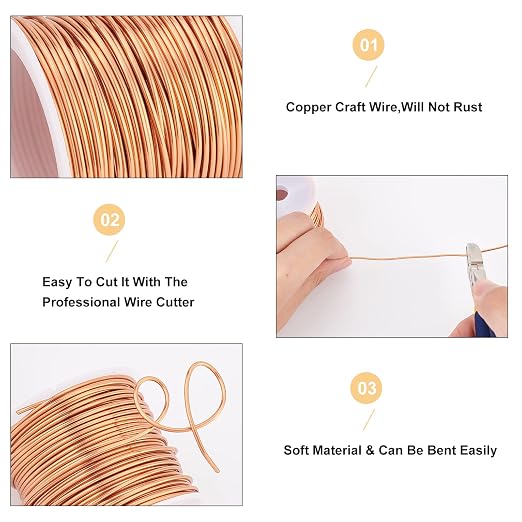 01

Copper Craft Wire,Will Not Rust

02

Easy To Cut It With The Professional Wire Cutter

03

Soft Material & Can Be Bent Easily