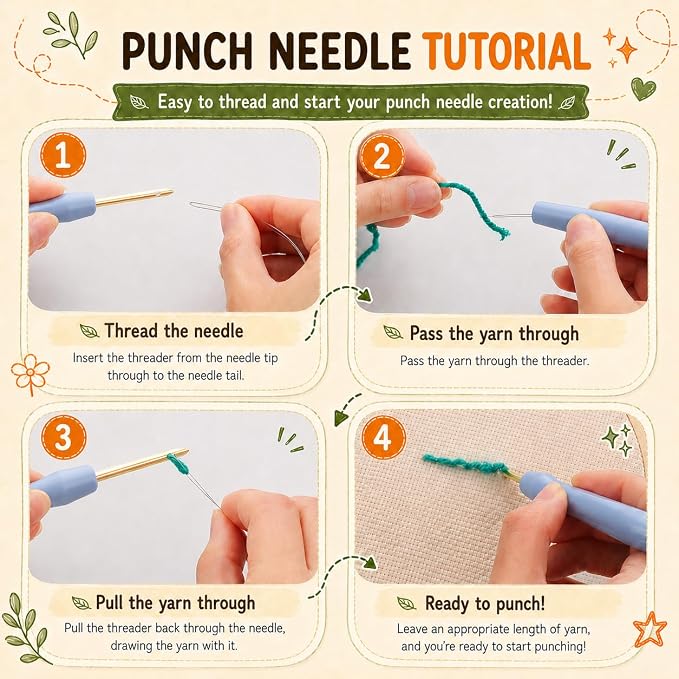 PUNCH NEEDLE TUTORIAL

Easy to thread and start your punch needle creation!

1

Thread the needle

Insert the threader from the needle tip through to the needle tail.

2

Pass the yarn through

Pass the yarn through the threader.

3

Pull the yarn through

Pull the threader back through the needle, drawing the yarn with it.

4

Ready to punch!

Leave an appropriate length of yarn, and you're ready to start punching!