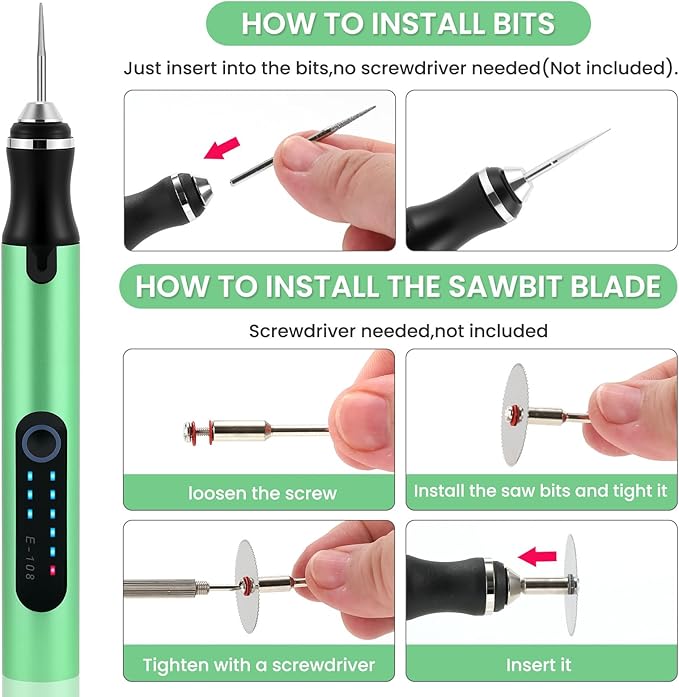 HOW TO INSTALL BITS

Just insert into the bits,no screwdriver needed(Not included).

HOW TO INSTALL THE SAWBIT BLADE

Screwdriver needed,not included

loosen the screw

Install the saw bits and tight it

Tighten with a screwdriver

Insert it

E-108