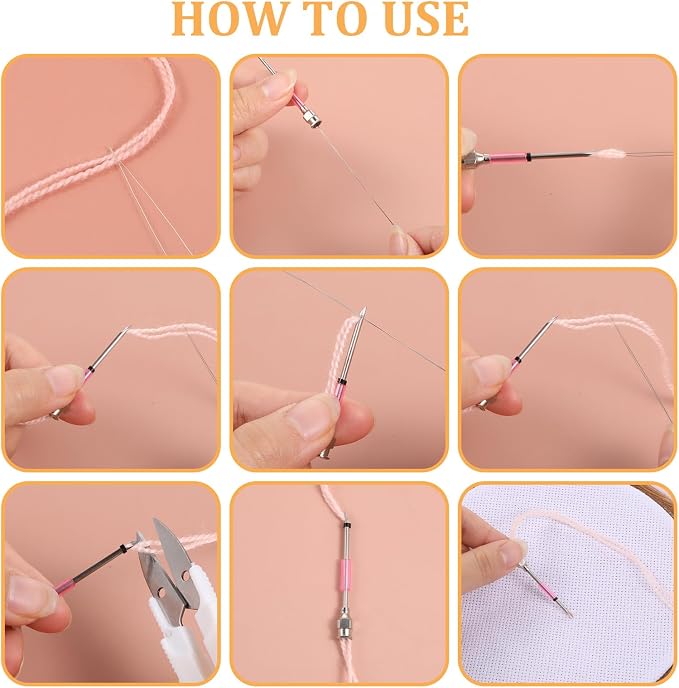 HOW TO USE