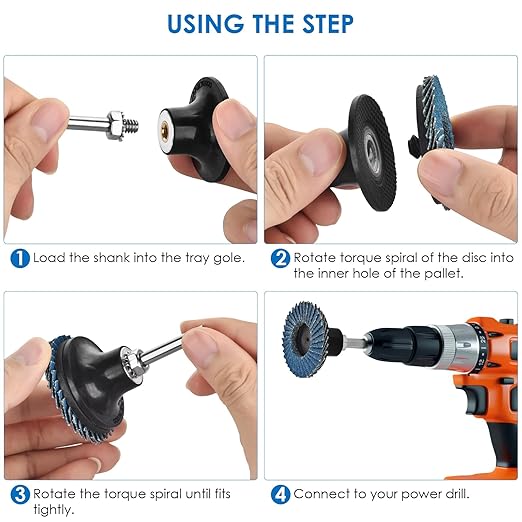 USING THE STEP

1 Load the shank into the tray gole.

2 Rotate torque spiral of the disc into the inner hole of the pallet.

3 Rotate the torque spiral until fits tightly.

4 Connect to your power drill.