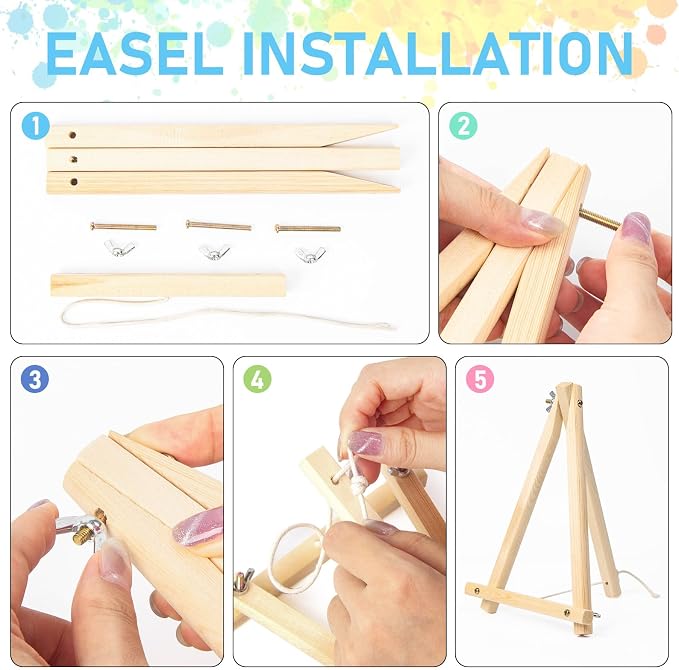 EASEL INSTALLATION

1

2

3

4

5