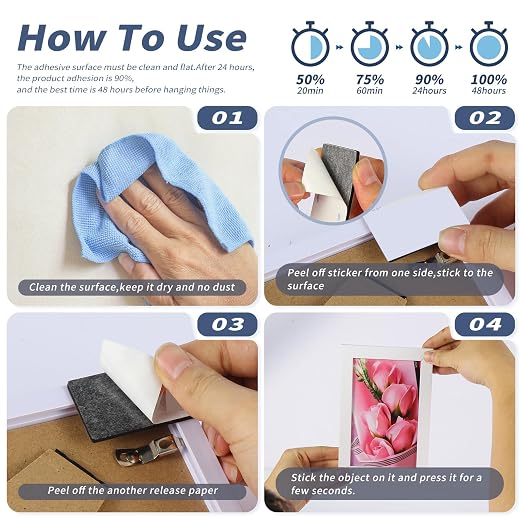 How To Use

The adhesive surface must be clean and flat.After 24 hours, the product adhesion is 90%, and the best time is 48 hours before hanging things.

50%
20min

75%
60min

90%
24hours

100%
48hours

01
Clean the surface,keep it dry and no dust

02
Peel off sticker from one side,stick to the surface

03
Peel off the another release paper

04
Stick the object on it and press it for a few seconds.