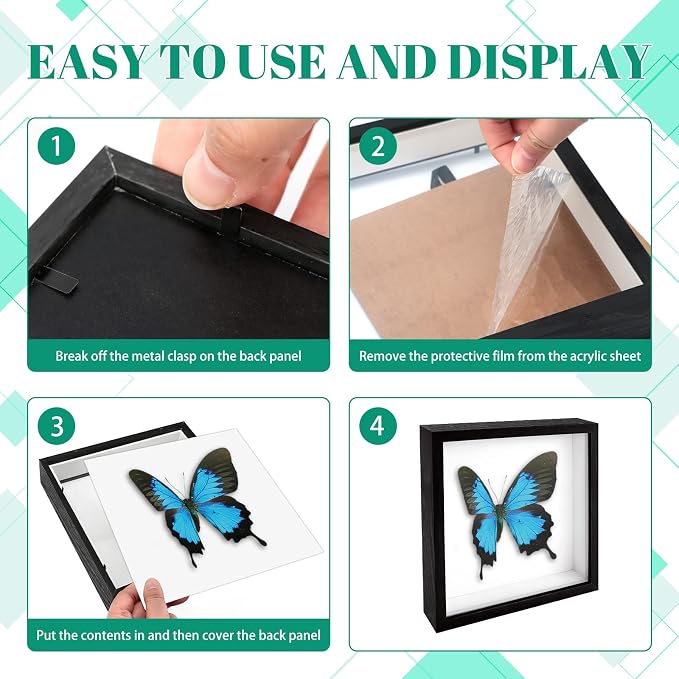 EASY TO USE AND DISPLAY

1

Break off the metal clasp on the back panel

2

Remove the protective film from the acrylic sheet

3

Put the contents in and then cover the back panel

4