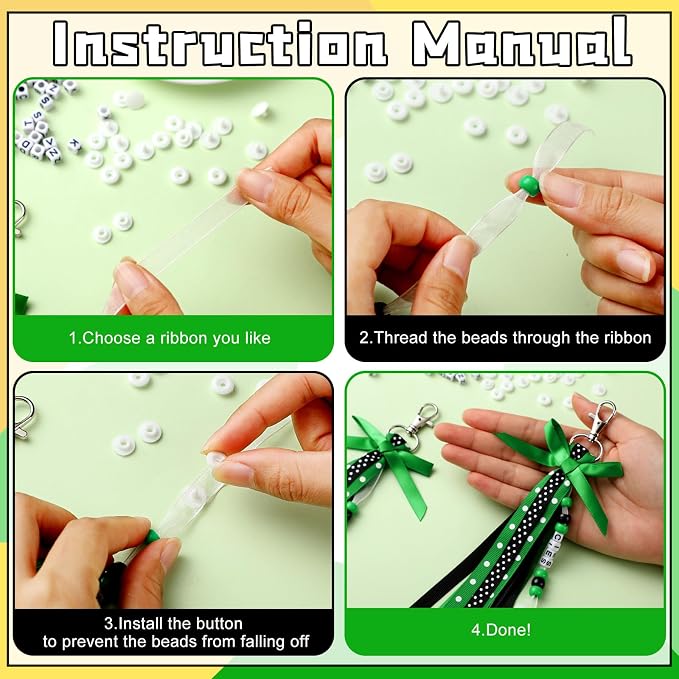 Instruction Manual

1.Choose a ribbon you like

2.Thread the beads through the ribbon

3.Install the button to prevent the beads from falling off

4.Done!