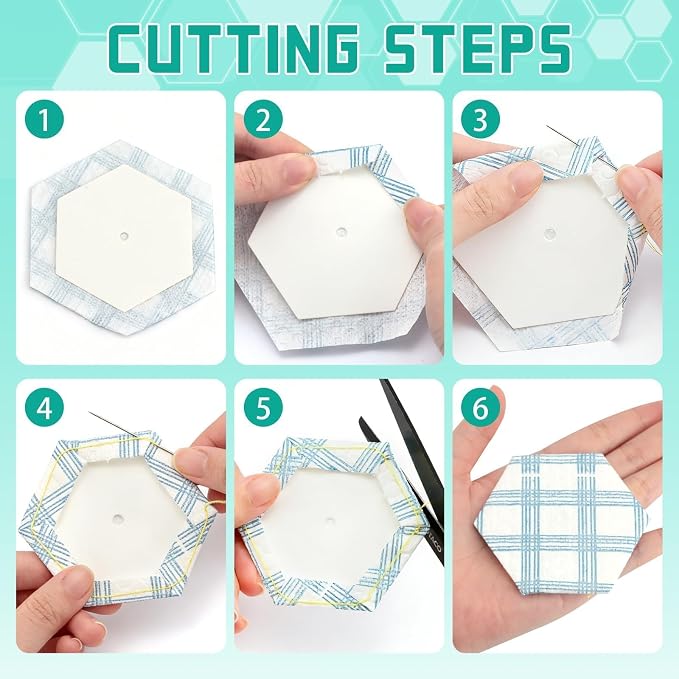 CUTTING STEPS

1

2

3

4

5

6