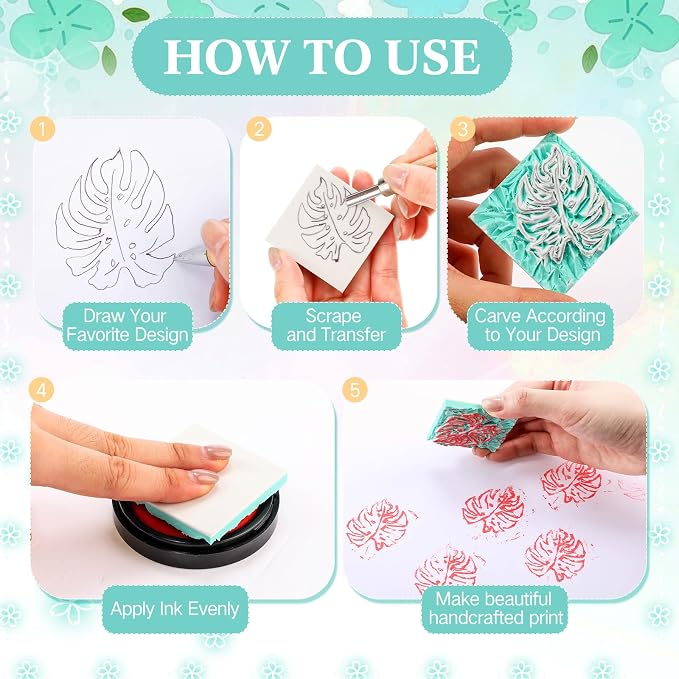 HOW TO USE

1
Draw Your Favorite Design

2
Scrape and Transfer

3
Carve According to Your Design

4
Apply Ink Evenly

5
Make beautiful handcrafted print