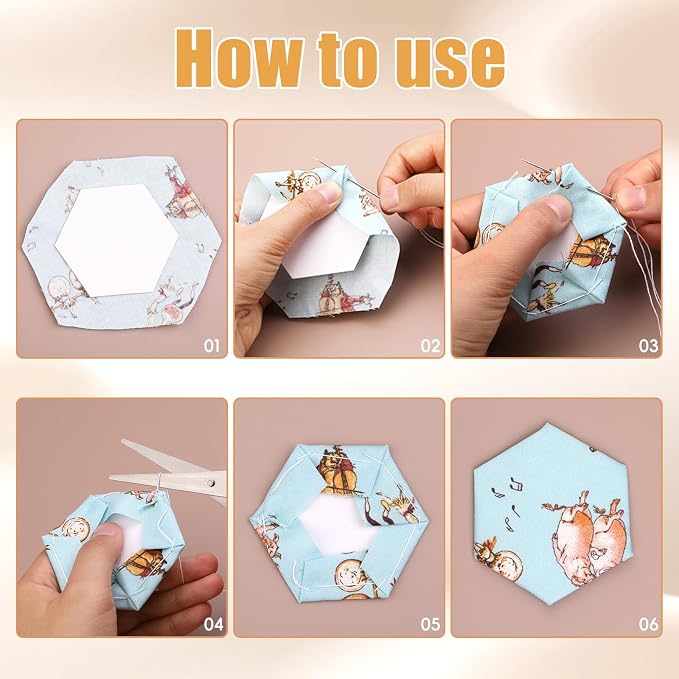 How to use

01

02

03

04

05

06