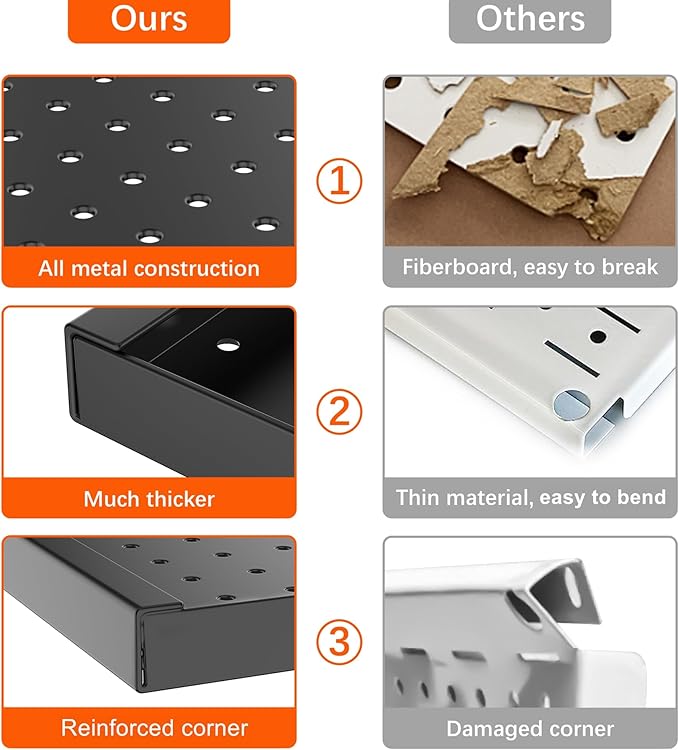 Ours

Others

All metal construction

①

Fiberboard, easy to break

Much thicker

②

Thin material, easy to bend

Reinforced corner

③

Damaged corner