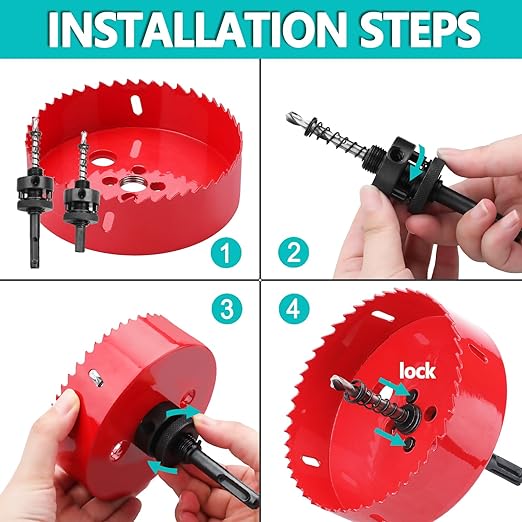 INSTALLATION STEPS

1

2

3

4

lock