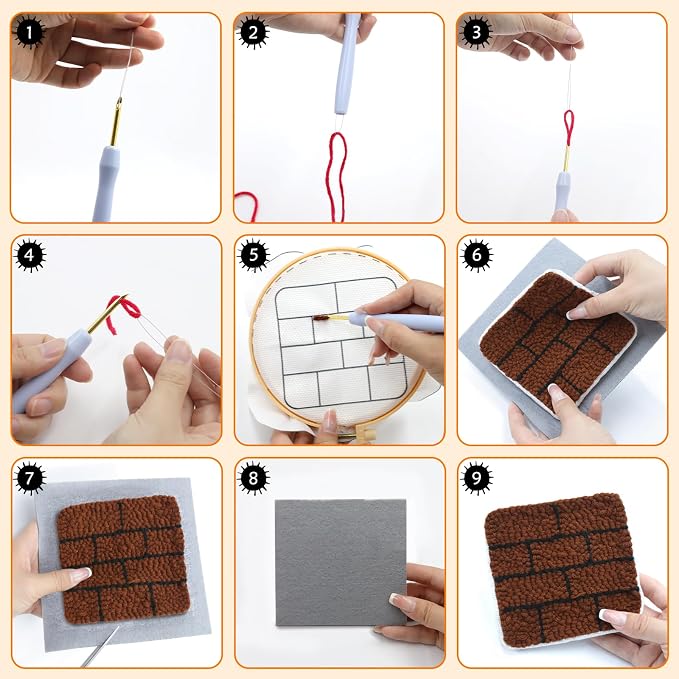 1
2
3
4
5
6
7
8
9