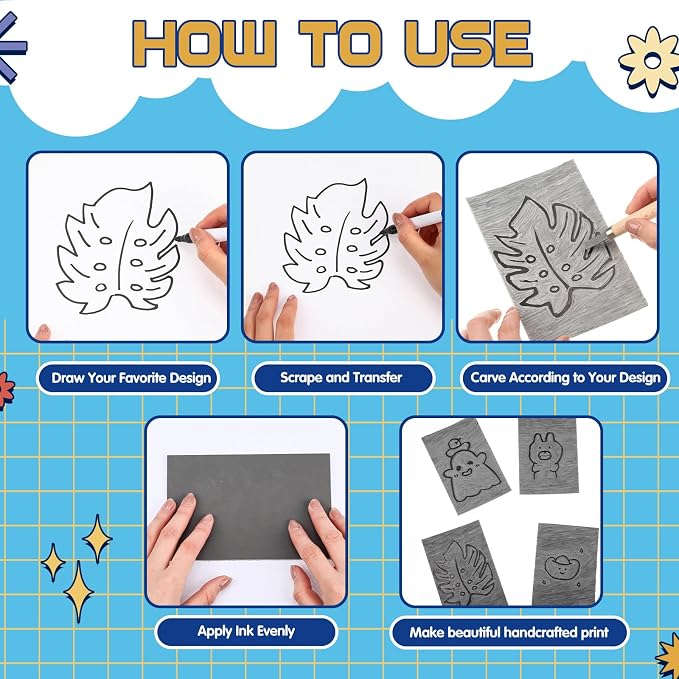 HOW TO USE

Draw Your Favorite Design

Scrape and Transfer

Carve According to Your Design

Apply Ink Evenly

Make beautiful handcrafted print