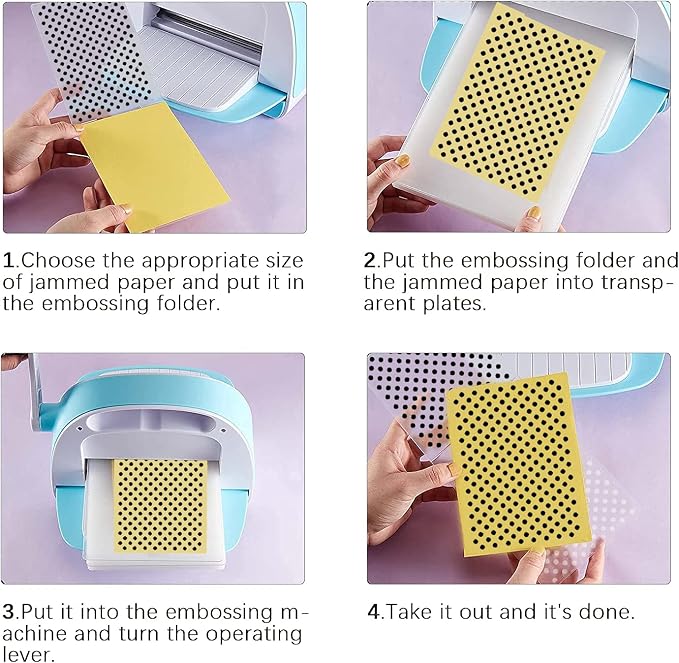 1.Choose the appropriate size of jammed paper and put it in the embossing folder.

2.Put the embossing folder and the jammed paper into transparent plates.

3.Put it into the embossing machine and turn the operating lever.

4.Take it out and it's done.