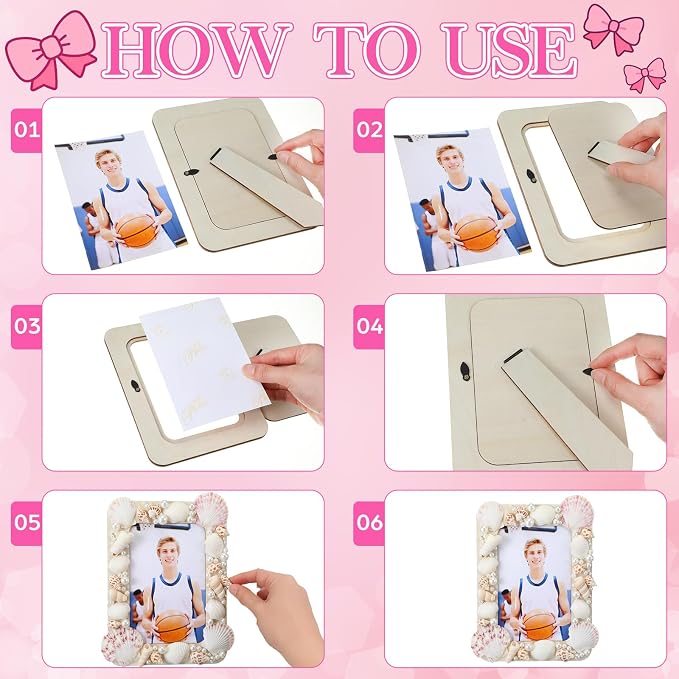 HOW TO USE

01

02

03

04

05

06