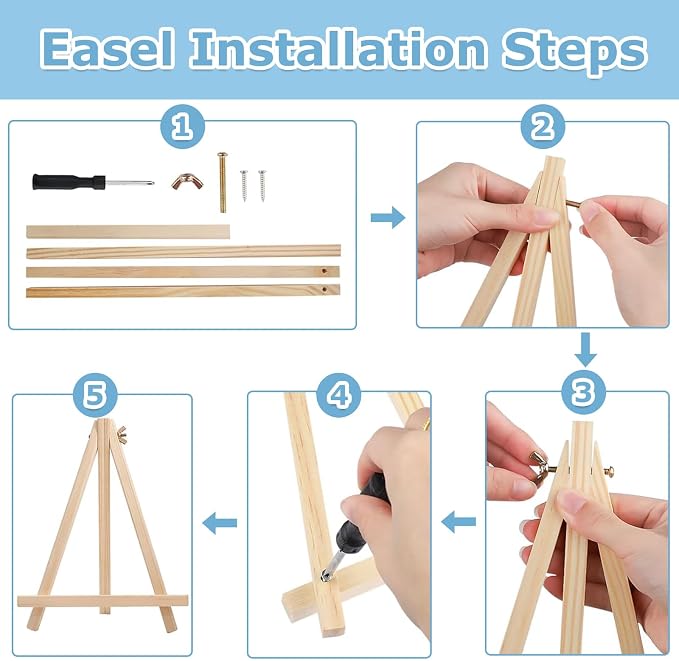 Easel Installation Steps

1

2

3

4

5