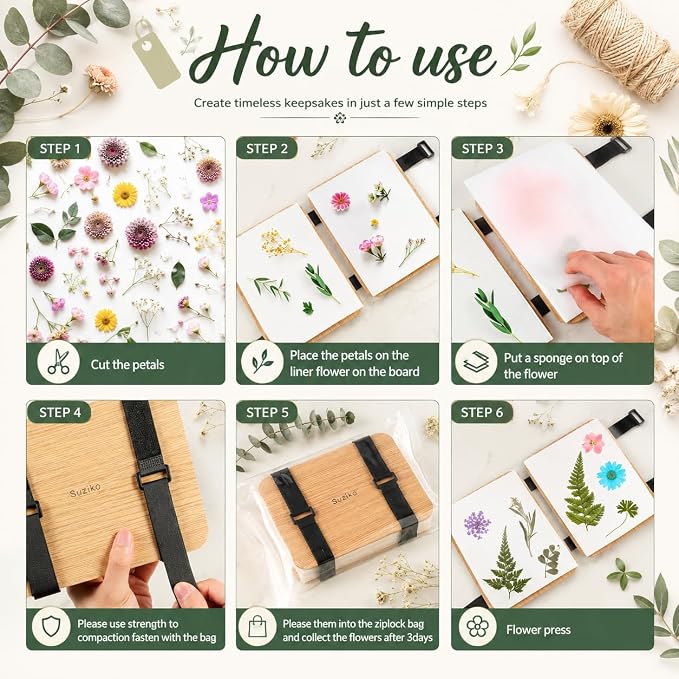 How to use

Create timeless keepsakes in just a few simple steps

STEP 1

Cut the petals

STEP 2

Place the petals on the liner flower on the board

STEP 3

Put a sponge on top of the flower

STEP 4

Suziko

Please use strength to compaction fasten with the bag

STEP 5

Suziko

Please them into the ziplock bag and collect the flowers after 3days

STEP 6

Flower press