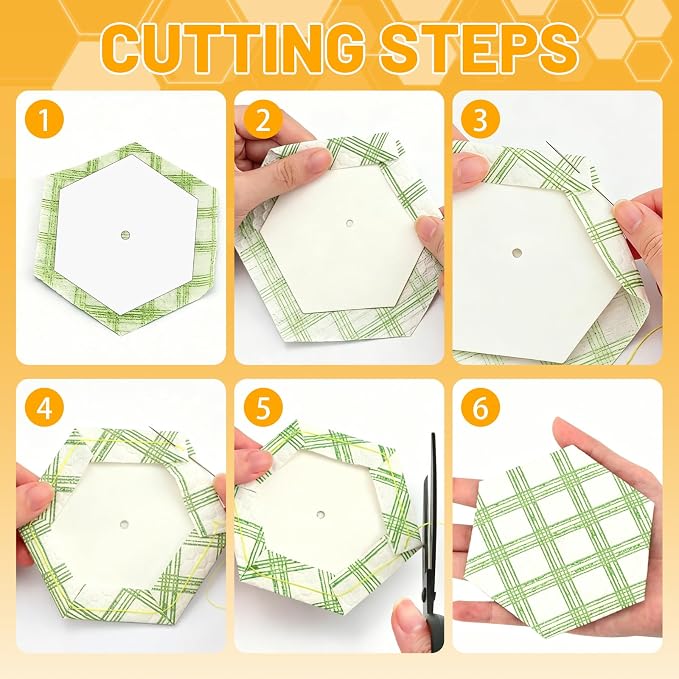 CUTTING STEPS

1

2

3

4

5

6