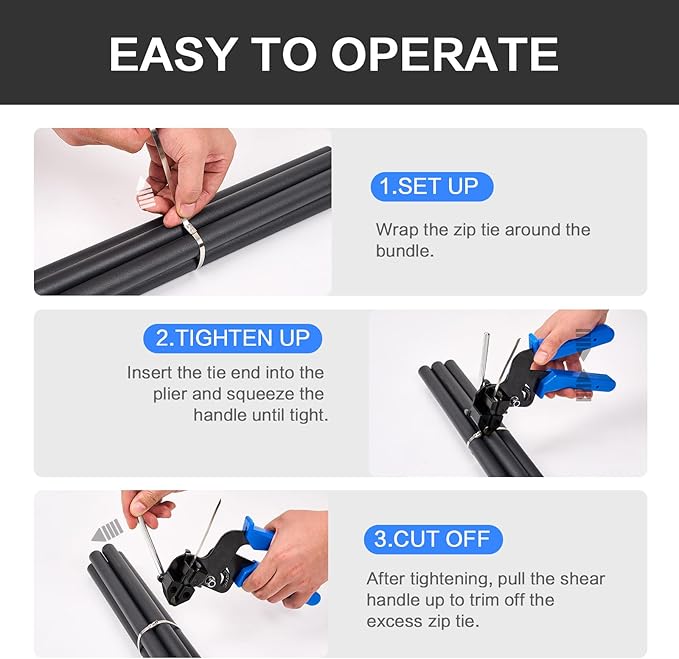 EASY TO OPERATE

1.SET UP

Wrap the zip tie around the bundle.

2.TIGHTEN UP

Insert the tie end into the plier and squeeze the handle until tight.

3.CUT OFF

After tightening, pull the shear handle up to trim off the excess zip tie.