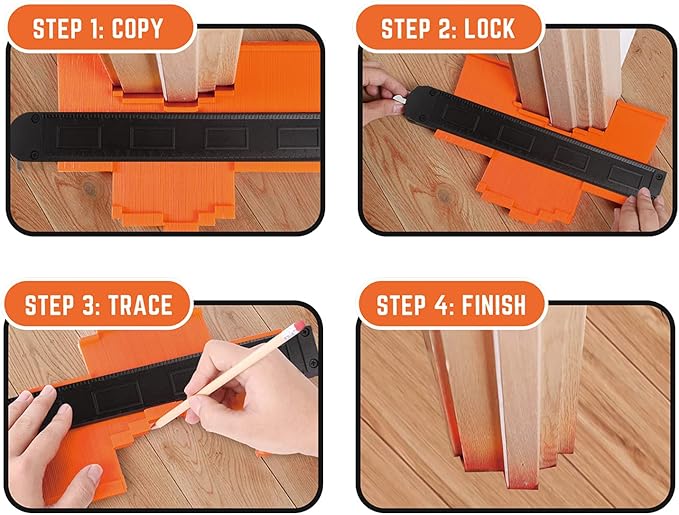 STEP 1: COPY

STEP 2: LOCK

STEP 3: TRACE

STEP 4: FINISH