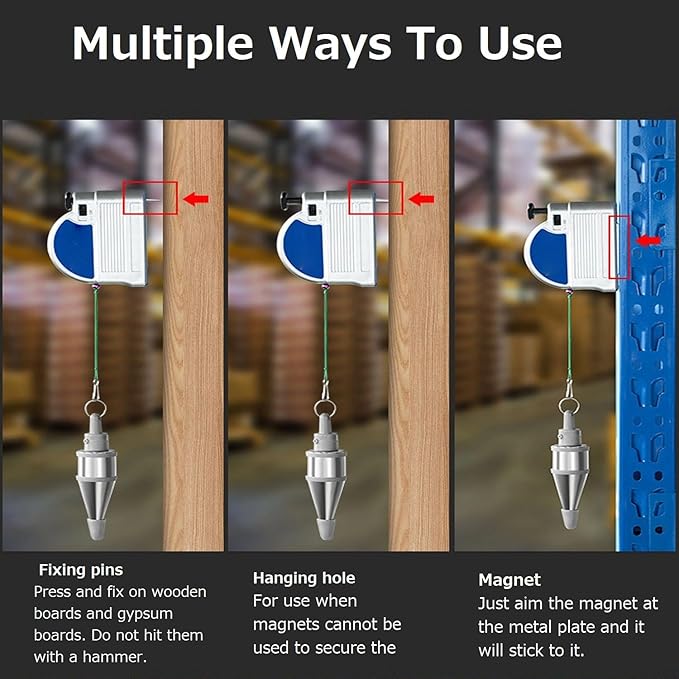 Multiple Ways To Use

Fixing pins
Press and fix on wooden boards and gypsum boards. Do not hit them with a hammer.

Hanging hole
For use when magnets cannot be used to secure the

Magnet
Just aim the magnet at the metal plate and it will stick to it.