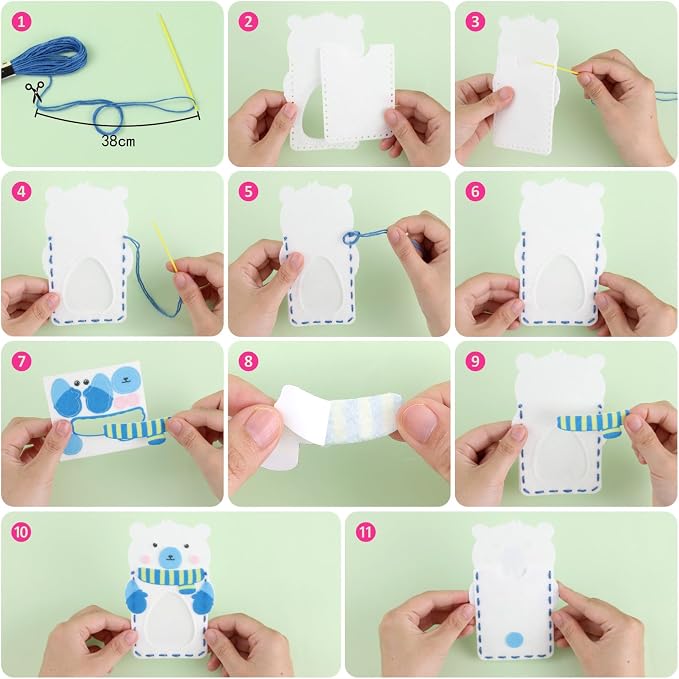 1
38cm
2
3
4
5
6
7
8
9
10
11