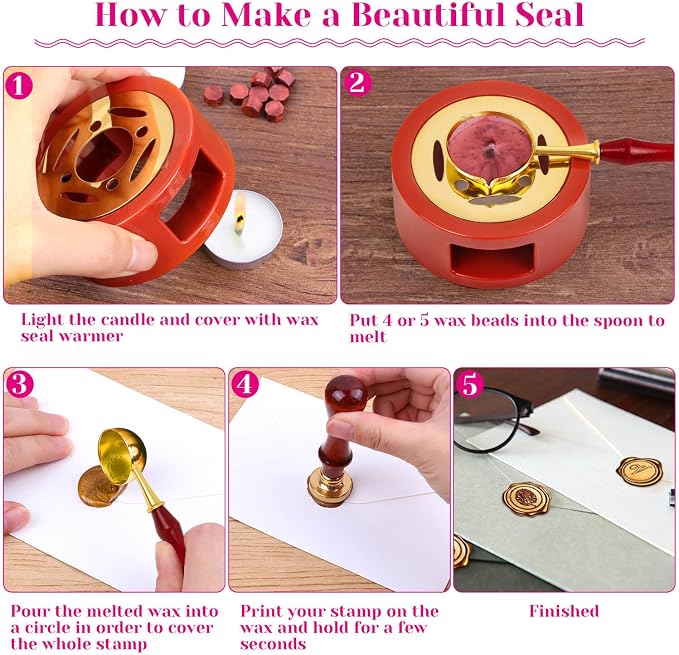 How to Make a Beautiful Seal

1

Light the candle and cover with wax seal warmer

2

Put 4 or 5 wax beads into the spoon to melt

3

Pour the melted wax into a circle in order to cover the whole stamp

4

Print your stamp on the wax and hold for a few seconds

5

Finished