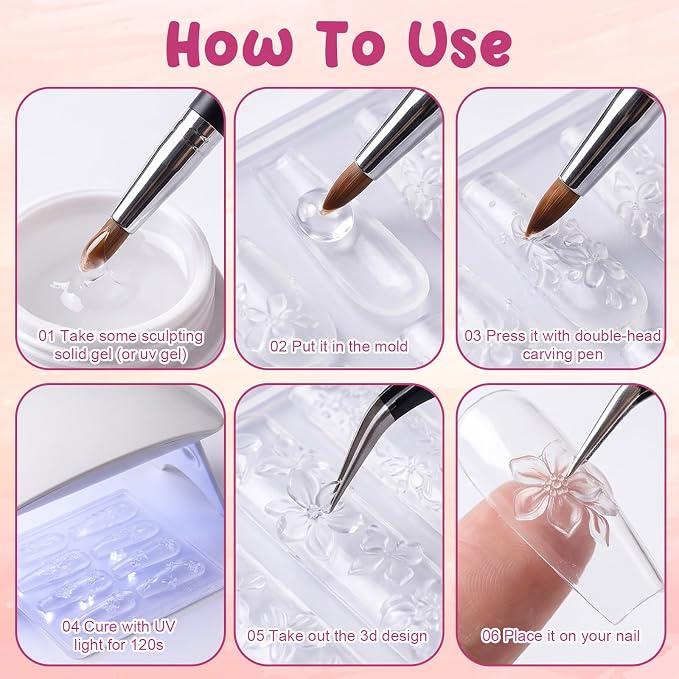 How To Use

01 Take some sculpting solid gel (or uv gel)

02 Put it in the mold

03 Press it with double-head carving pen

04 Cure with UV light for 120s

05 Take out the 3d design

06 Place it on your nail