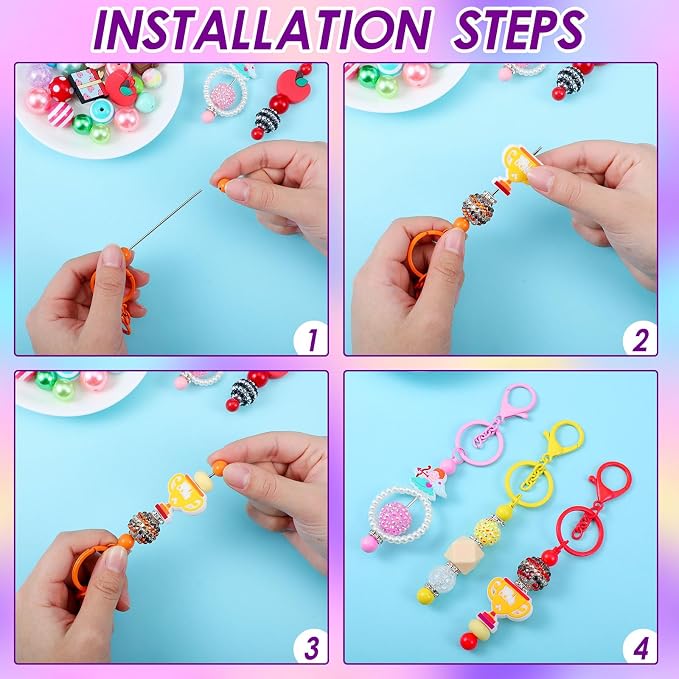 INSTALLATION STEPS

1

2

3

4