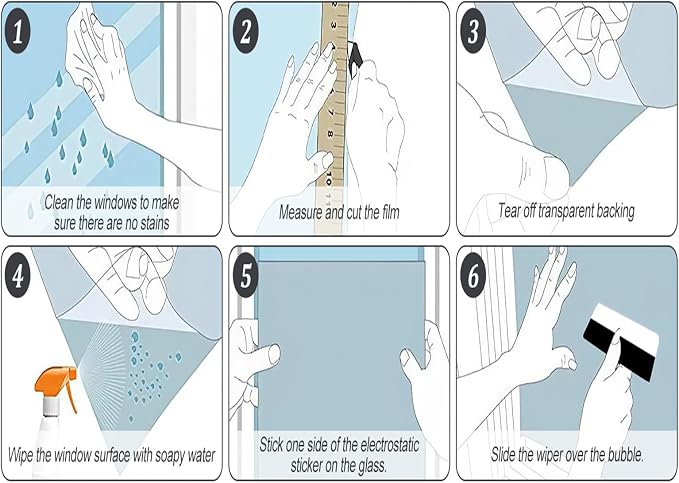 1

Clean the windows to make sure there are no stains

2

2 3 4 5 6 7 8 9 10 11

Measure and cut the film

3

Tear off transparent backing

4

Wipe the window surface with soapy water

5

Stick one side of the electrostatic sticker on the glass.

6

Slide the wiper over the bubble.