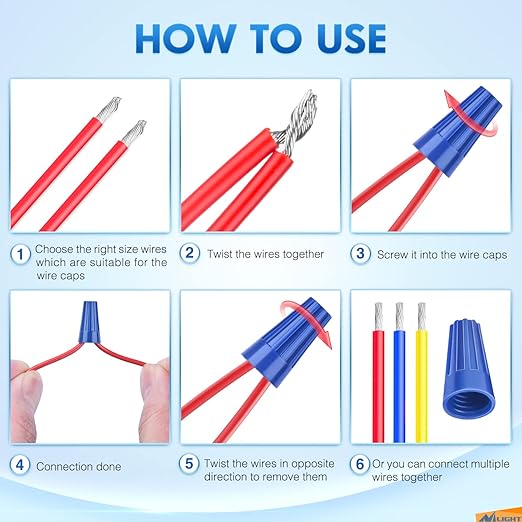 HOW TO USE

1 Choose the right size wires which are suitable for the wire caps

2 Twist the wires together

3 Screw it into the wire caps

4 Connection done

5 Twist the wires in opposite direction to remove them

6 Or you can connect multiple wires together

LIGHT