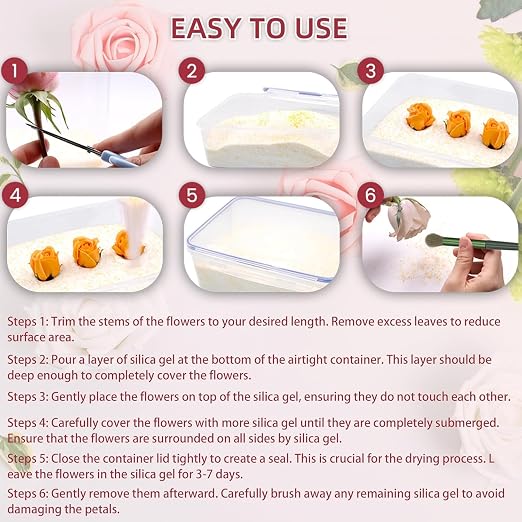 EASY TO USE

1

2

3

4

5

6

Steps 1: Trim the stems of the flowers to your desired length. Remove excess leaves to reduce surface area.

Steps 2: Pour a layer of silica gel at the bottom of the airtight container. This layer should be deep enough to completely cover the flowers.

Steps 3: Gently place the flowers on top of the silica gel, ensuring they do not touch each other.

Steps 4: Carefully cover the flowers with more silica gel until they are completely submerged. Ensure that the flowers are surrounded on all sides by silica gel.

Steps 5: Close the container lid tightly to create a seal. This is crucial for the drying process. L eave the flowers in the silica gel for 3-7 days.

Steps 6: Gently remove them afterward. Carefully brush away any remaining silica gel to avoid damaging the petals.