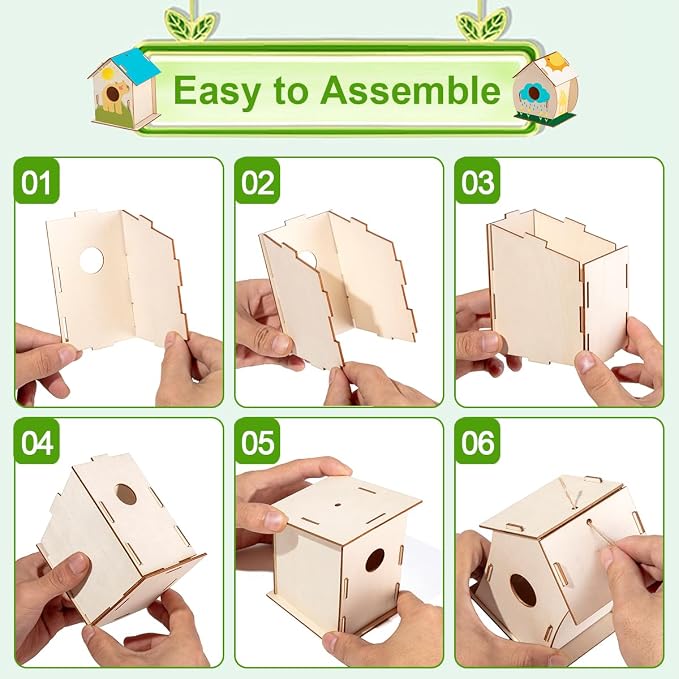 Easy to Assemble

01

02

03

04

05

06