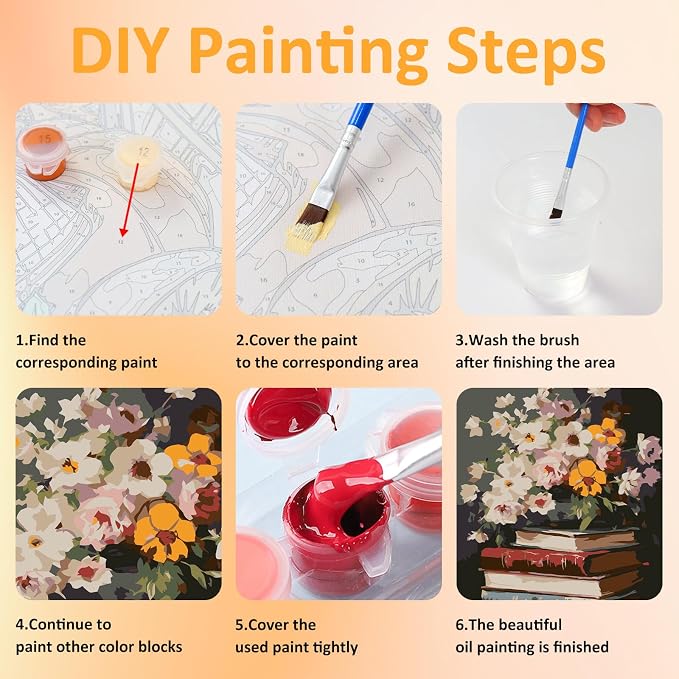 DIY Painting Steps

15
12

1.Find the corresponding paint

2.Cover the paint to the corresponding area

3.Wash the brush after finishing the area

4.Continue to paint other color blocks

5.Cover the used paint tightly

6.The beautiful oil painting is finished